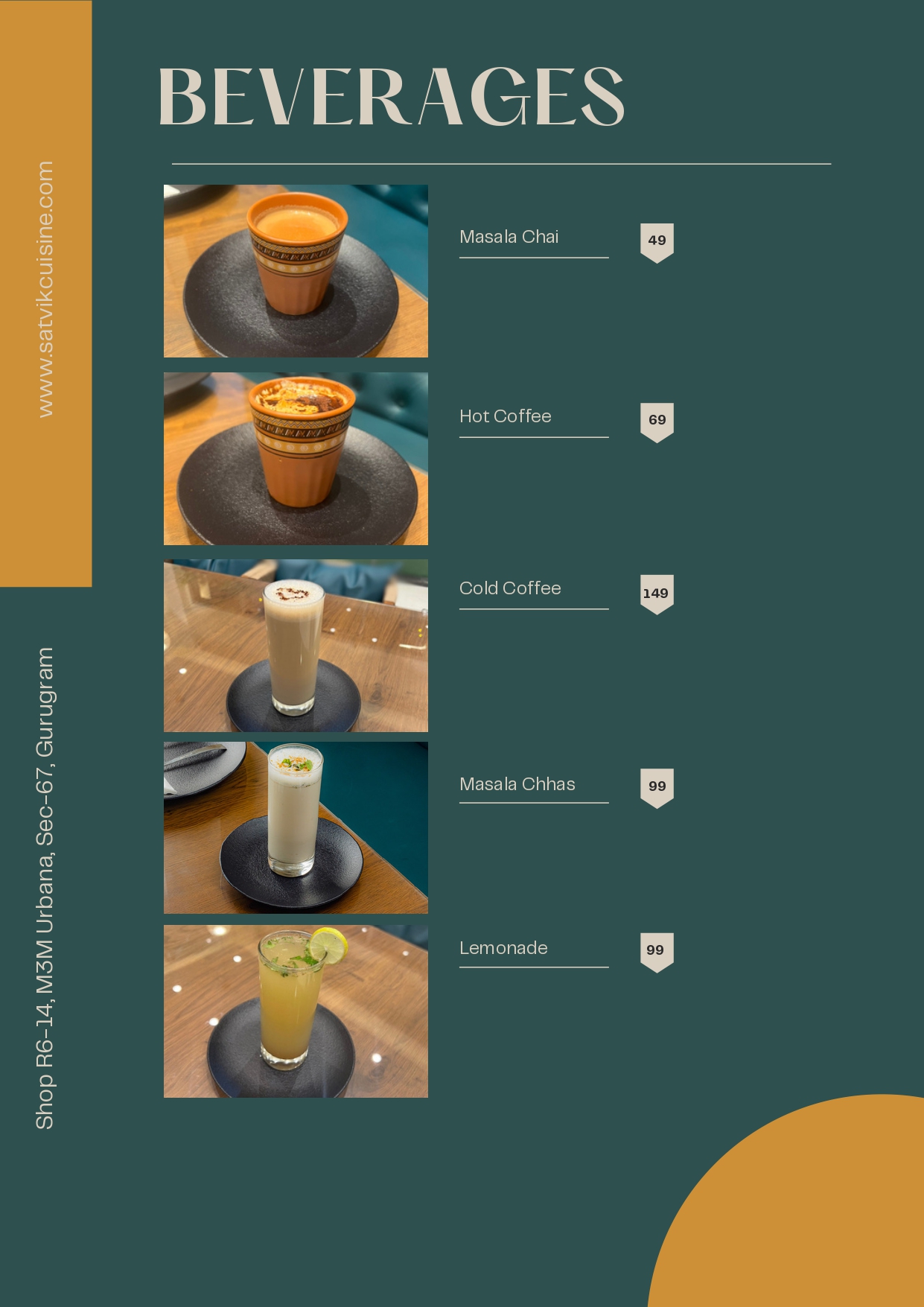 www.satvikcuisine.com

Shop R6-14, M3M Urbana, Sec-67, Gurugram

BEVERAGES

Masala Chai 49

Hot Coffee 69

Cold Coffee 149

Masala Chhas 99

Lemonade 99